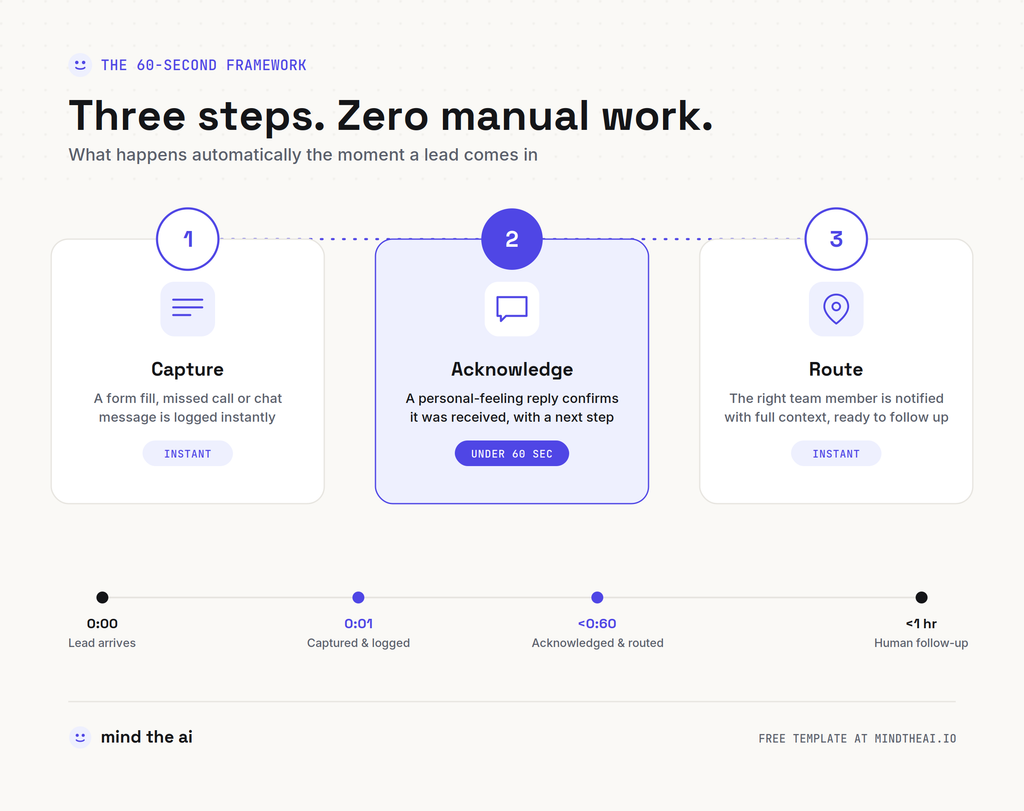 THE 60-SECOND FRAMEWORK

Three steps. Zero manual work.

What happens automatically the moment a lead comes in

1

Capture

A form fill, missed call or chat message is logged instantly

INSTANT

2

Acknowledge

A personal-feeling reply confirms it was received, with a next step

UNDER 60 SEC

3

Route

The right team member is notified with full context, ready to follow up

INSTANT

0:00
Lead arrives

0:01
Captured & logged

<0:60
Acknowledged & routed

<1 hr
Human follow-up

mind the ai

FREE TEMPLATE AT MINDTHEAI.IO